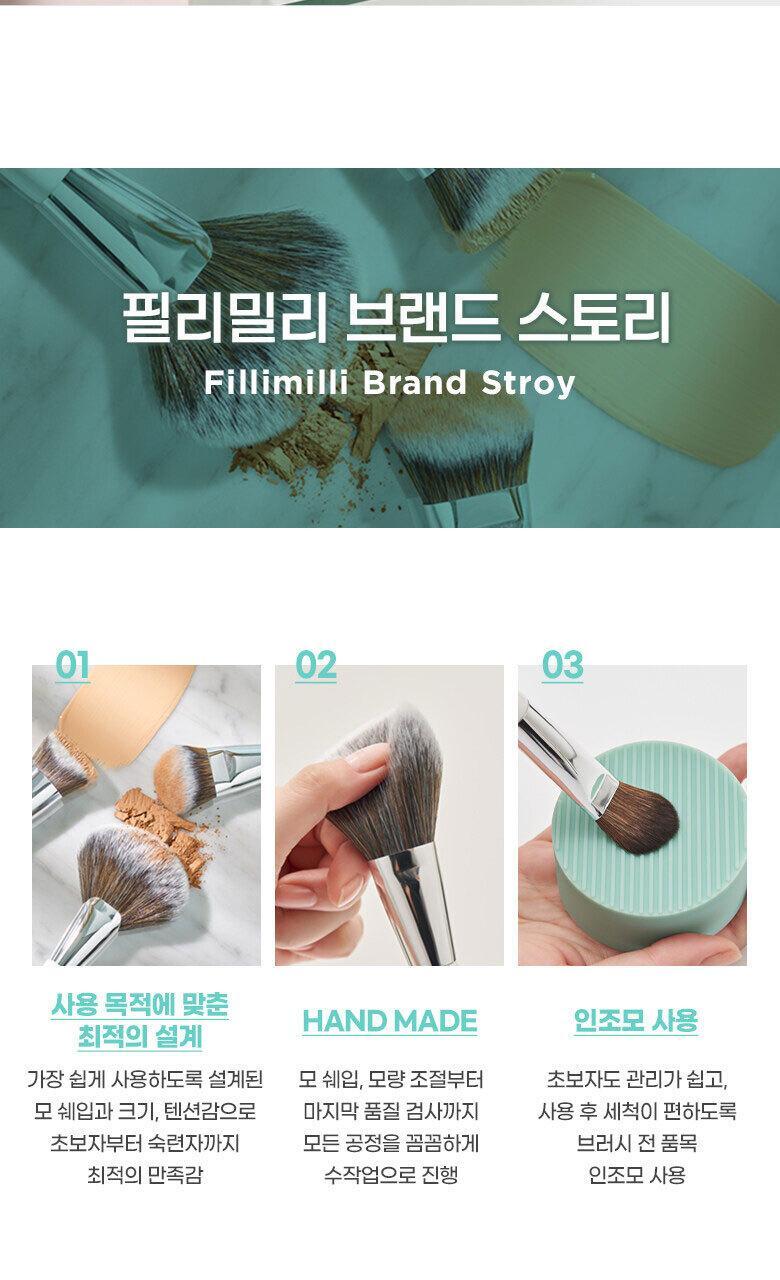 필리밀리 브랜드 스토리
Fillimilli Brand Stroy

01

사용 목적에 맞춘 최적의 설계

가장 쉽게 사용하도록 설계된 모 쉐입과 크기, 텐션감으로 초보자부터 숙련자까지 최적의 만족감

02

HAND MADE

모 쉐입, 모량 조절부터 마지막 품질 검사까지 모든 공정을 꼼꼼하게 수작업으로 진행

03

인조모 사용

초보자도 관리가 쉽고, 사용 후 세척이 편하도록 브러시 전 품목 인조모 사용